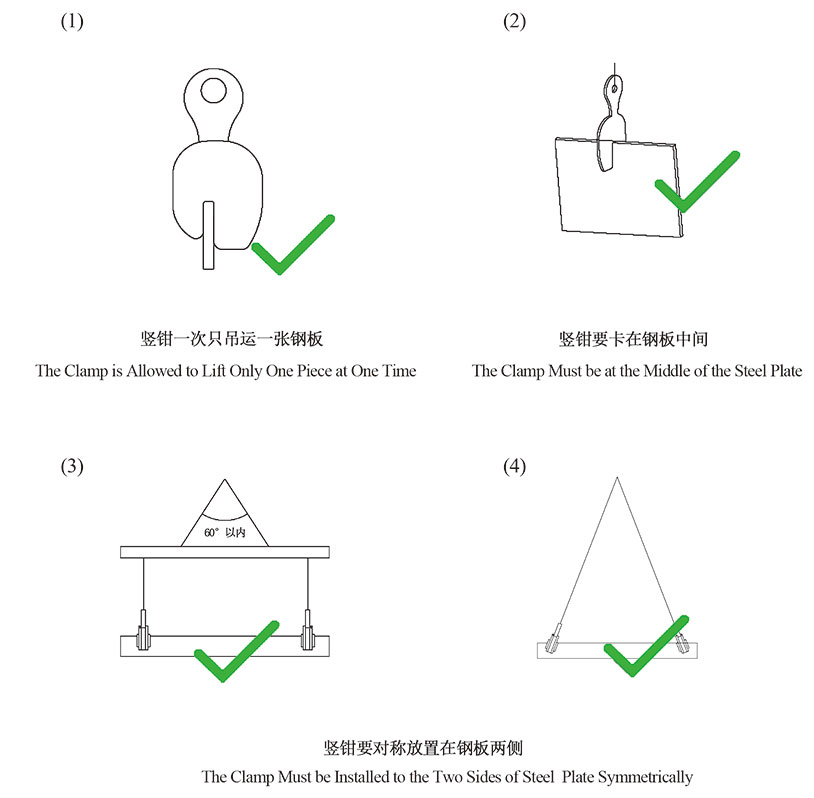 (1)

竖钳一次只吊运一张钢板
The Clamp is Allowed to Lift Only One Piece at One Time

(2)

竖钳要卡在钢板中间
The Clamp Must be at the Middle of the Steel Plate

(3)

60° 以内

(4)

竖钳要对称放置在钢板两侧
The Clamp Must be Installed to the Two Sides of Steel Plate Symmetrically